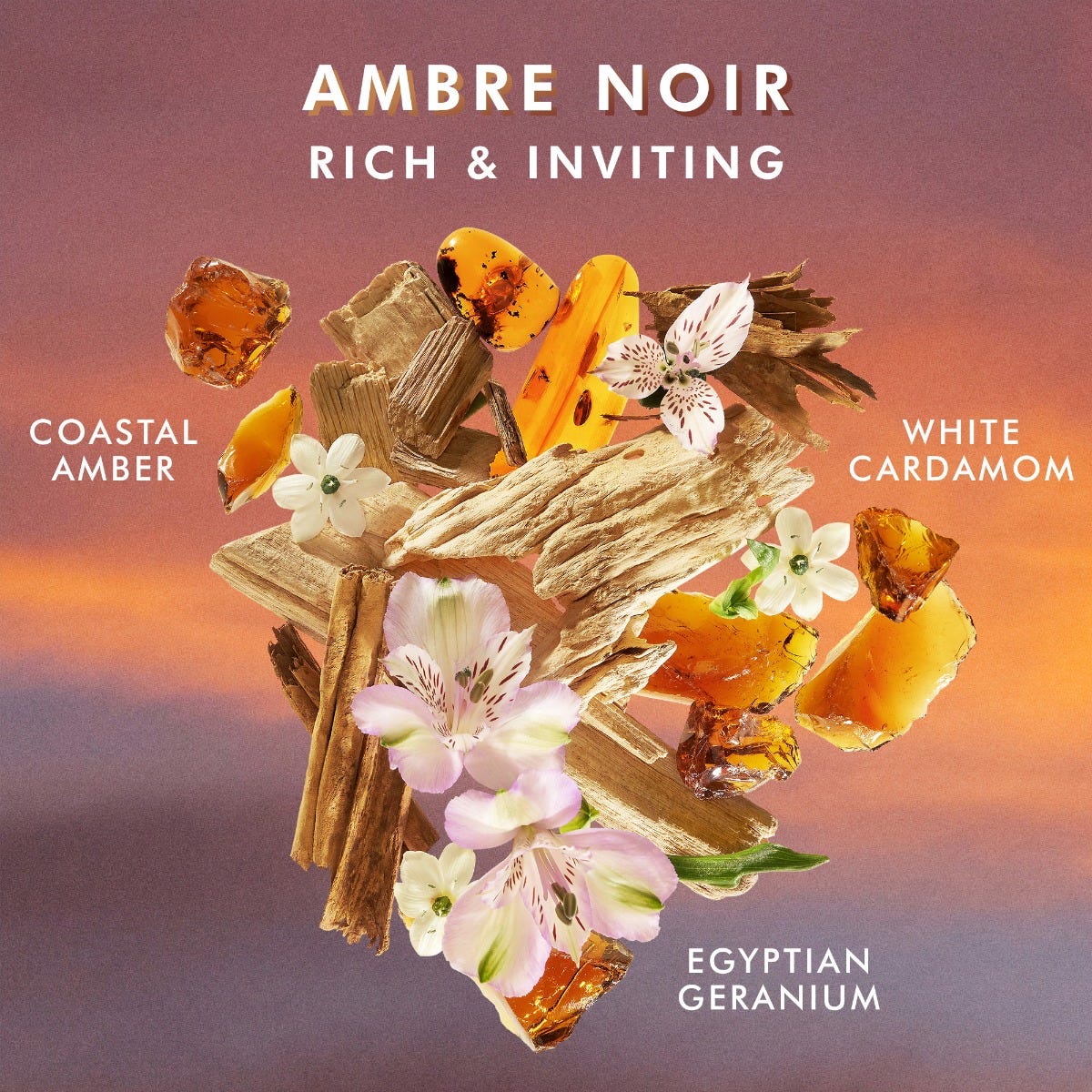 AMBRE NOIR
RICH & INVITING

COASTAL AMBER

WHITE CARDAMOM

EGYPTIAN GERANIUM